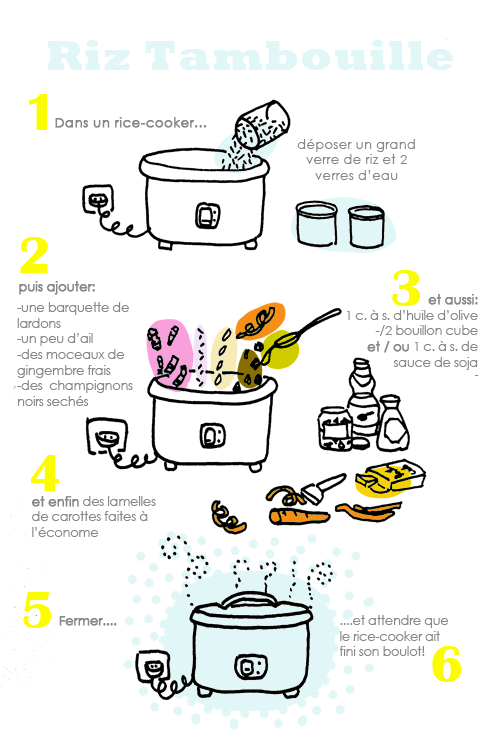 Riz Tambouille

1 Dans un rice-cooker...

déposer un grand verre de riz et 2 verres d'eau

2

puis ajouter:
-une barquette de lardons
-un peu d'ail
-des moceaux de gingembre frais
-des champignons noirs sechés

3 et aussi:
1 c. à s. d'huile d'olive
-/2 bouillon cube
et / ou 1 c. à s. de sauce de soja
-

4
et enfin des lamelles de carottes faites à l'économe

5 Fermer....

....et attendre que le rice-cooker ait fini son boulot!

6