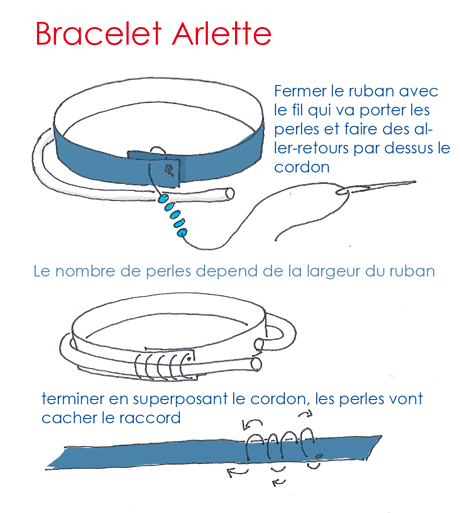 Bracelet Arlette

Fermer le ruban avec le fil qui va porter les perles et faire des aller-retours par dessus le cordon

Le nombre de perles depend de la largeur du ruban

terminer en superposant le cordon, les perles vont cacher le raccord