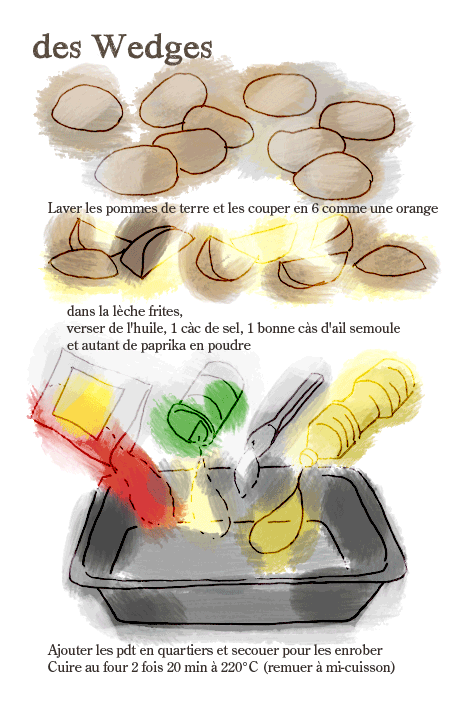 des Wedges

Laver les pommes de terre et les couper en 6 comme une orange

dans la lèche frites,
verser de l'huile, 1 càc de sel, 1 bonne càs d'ail semoule
et autant de paprika en poudre

Ajouter les pdt en quartiers et secouer pour les enrober
Cuire au four 2 fois 20 min à 220°C (remuer à mi-cuisson)